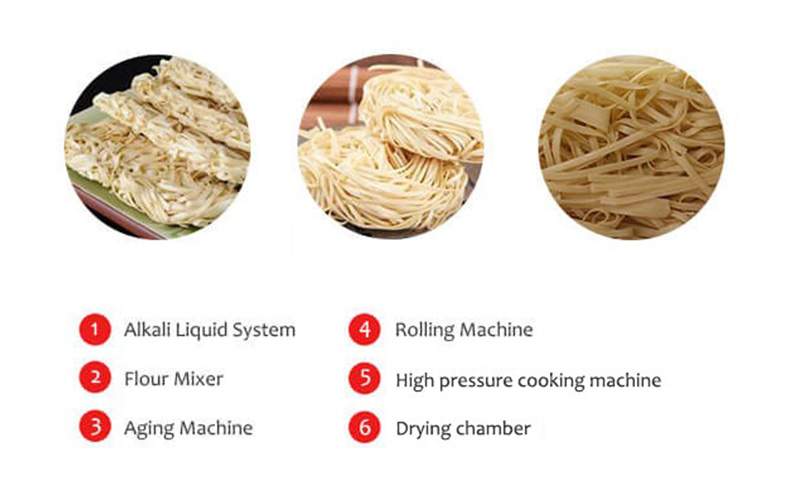 1 Alkali Liquid System
2 Flour Mixer
3 Aging Machine

4 Rolling Machine
5 High pressure cooking machine
6 Drying chamber